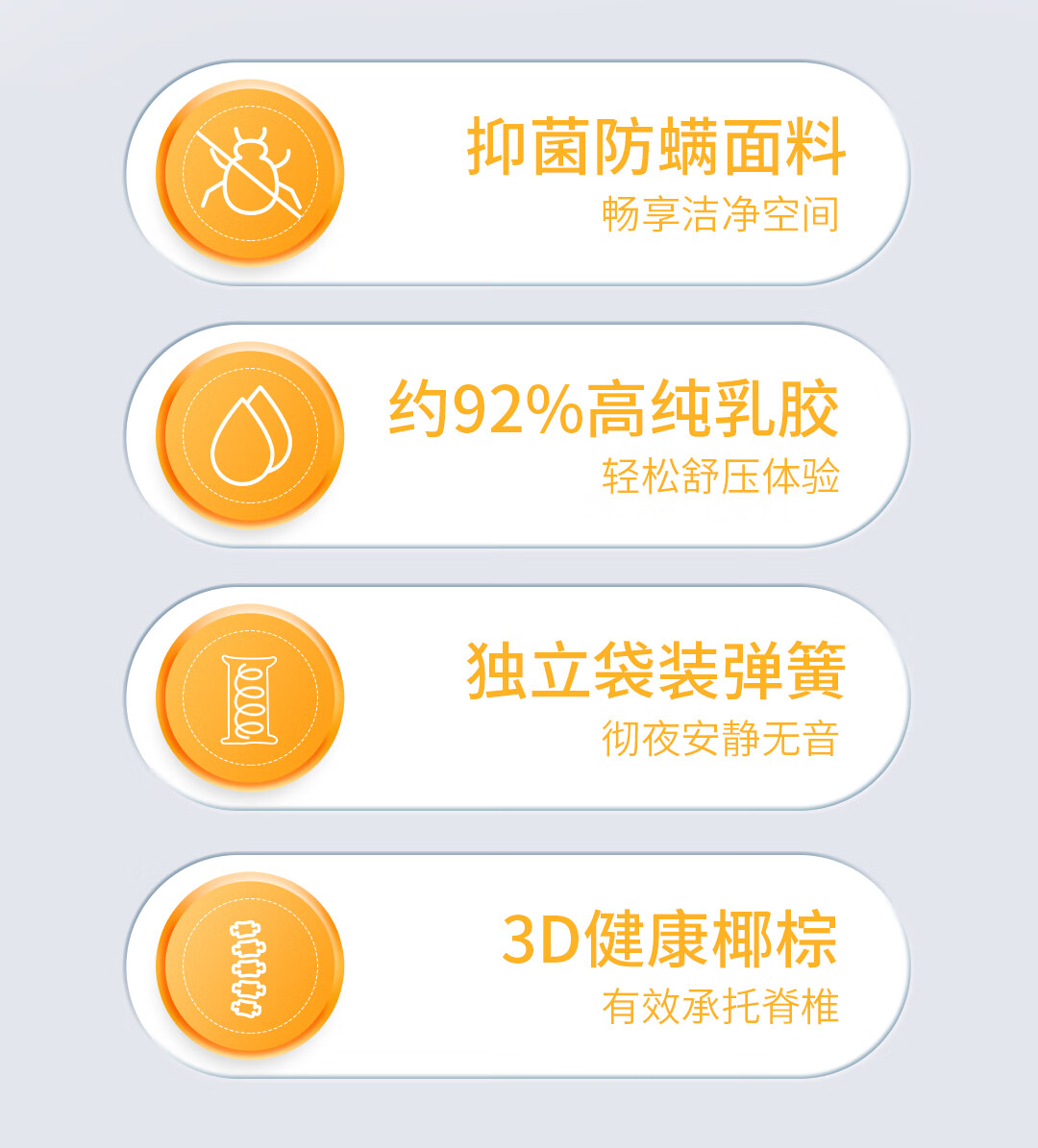 抑菌防螨面料
畅享洁净空间

约92%高纯乳胶
轻松舒压体验

独立袋装弹簧
彻夜安静无音

3D健康椰棕
有效承托脊椎